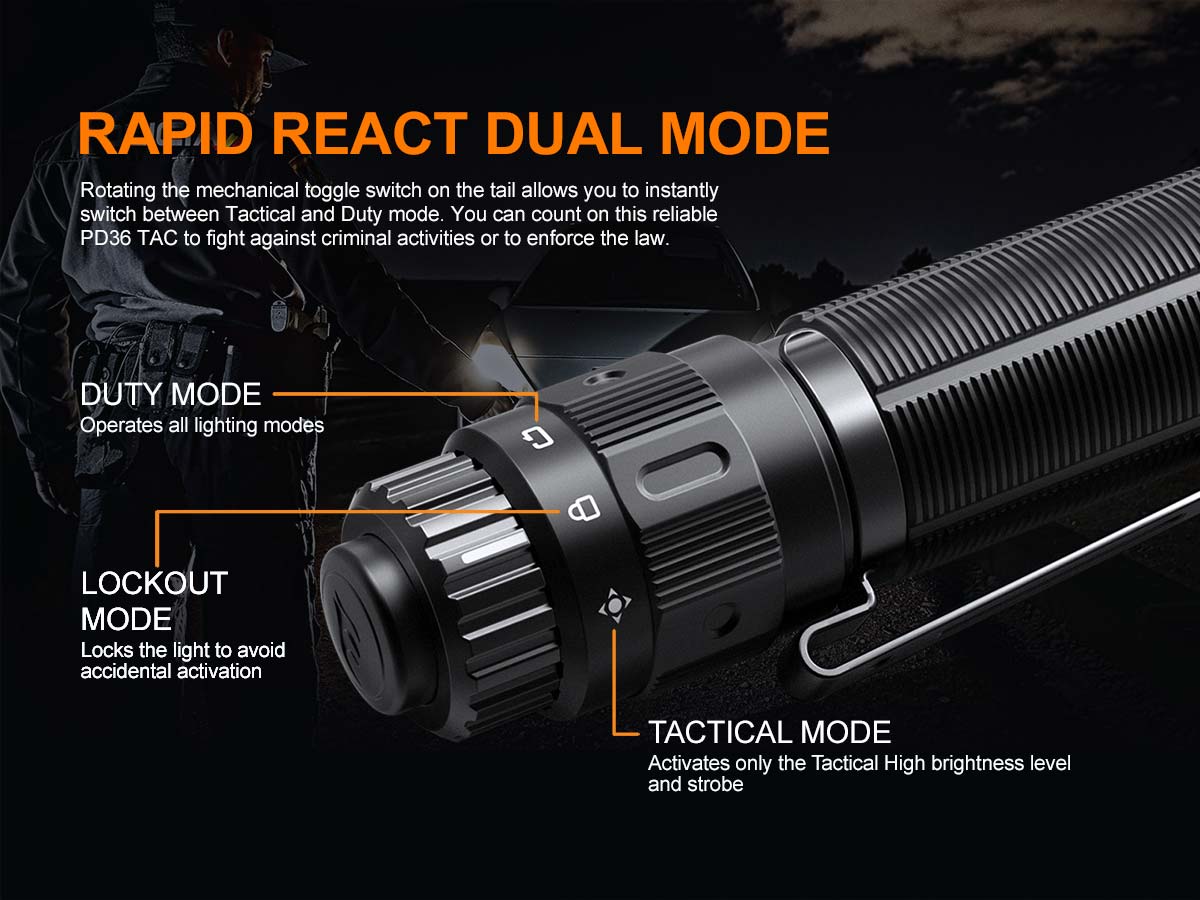 RAPID REACT DUAL MODE

Rotating the mechanical toggle switch on the tail allows you to instantly switch between Tactical and Duty mode. You can count on this reliable PD36 TAC to fight against criminal activities or to enforce the law.

DUTY MODE
Operates all lighting modes

LOCKOUT MODE
Locks the light to avoid accidental activation

TACTICAL MODE
Activates only the Tactical High brightness level and strobe